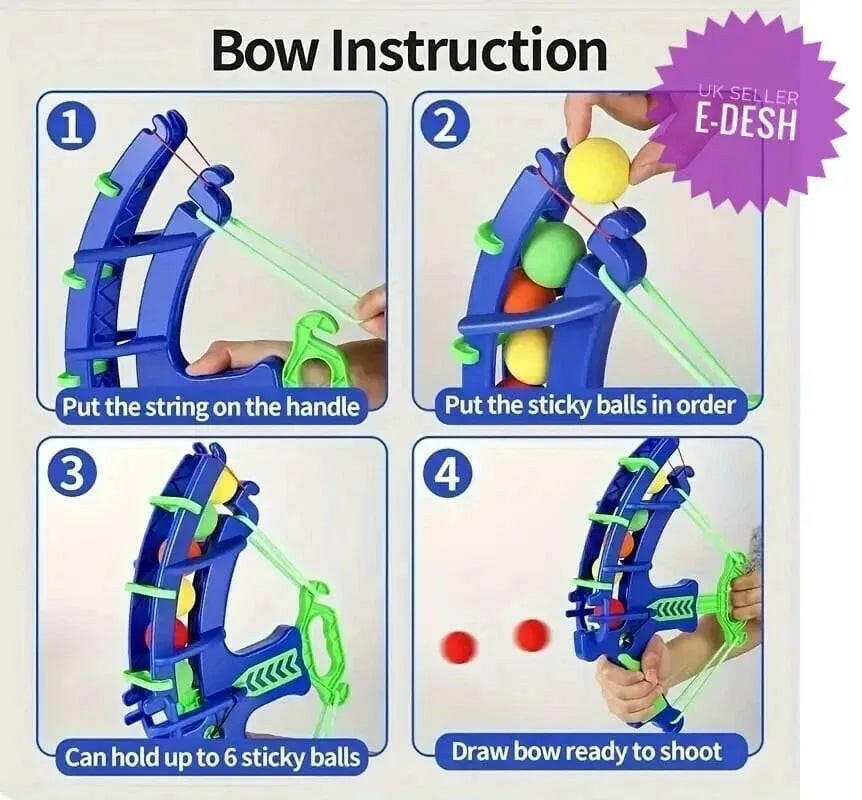 Bow Instruction

UK SELLER
E-DESH

1
Put the string on the handle

2
Put the sticky balls in order

3
Can hold up to 6 sticky balls

4
Draw bow ready to shoot