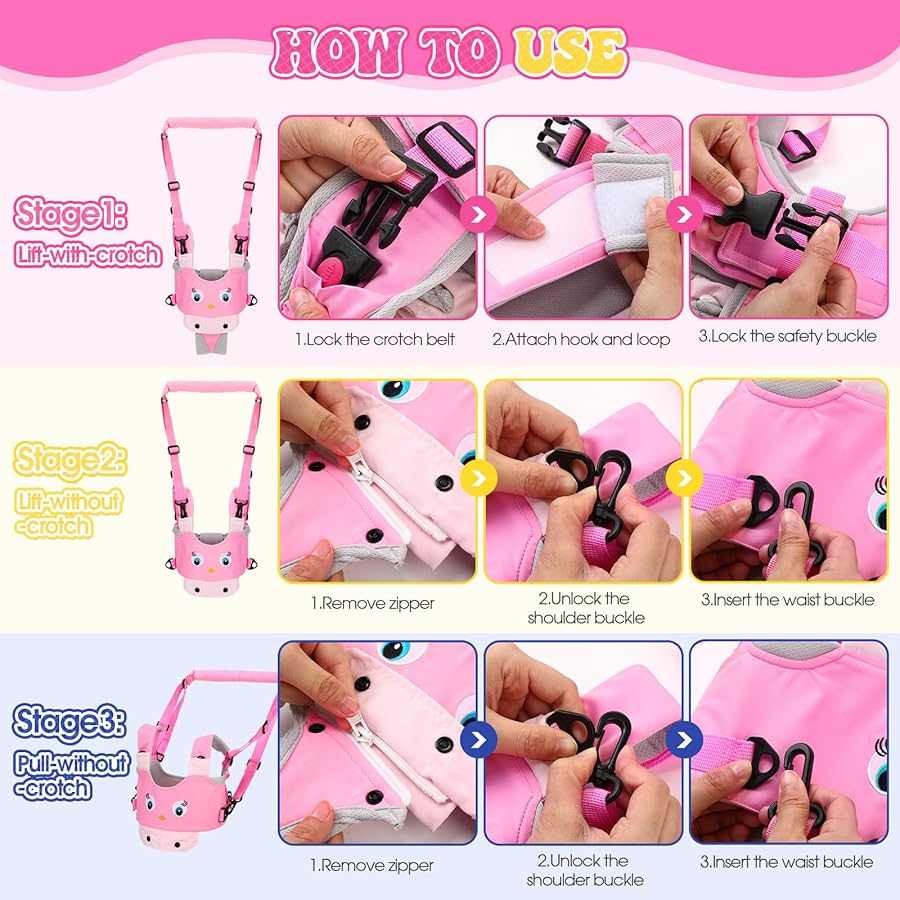 HOW TO USE

Stage1:
Lift-with-crotch

1.Lock the crotch belt

2.Attach hook and loop

3.Lock the safety buckle

Stage2:
Lift-without -crotch

1.Remove zipper

2.Unlock the shoulder buckle

3.Insert the waist buckle

Stage3:
Pull-without -crotch

1.Remove zipper

2.Unlock the shoulder buckle

3.Insert the waist buckle